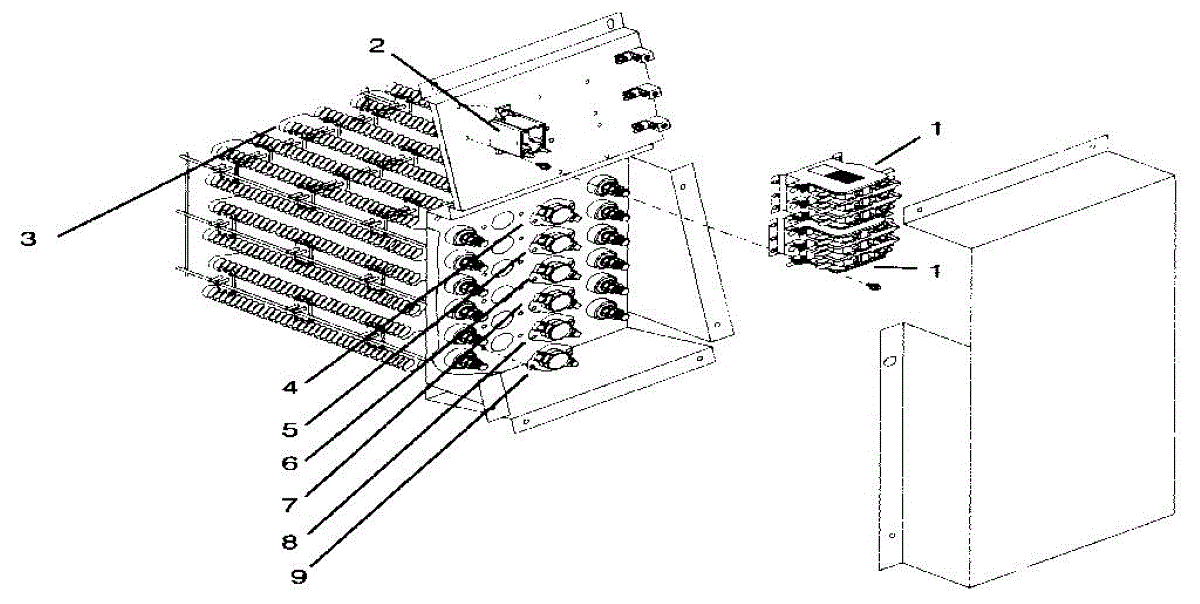 2
1
3
1
4
5
6
7
8
9