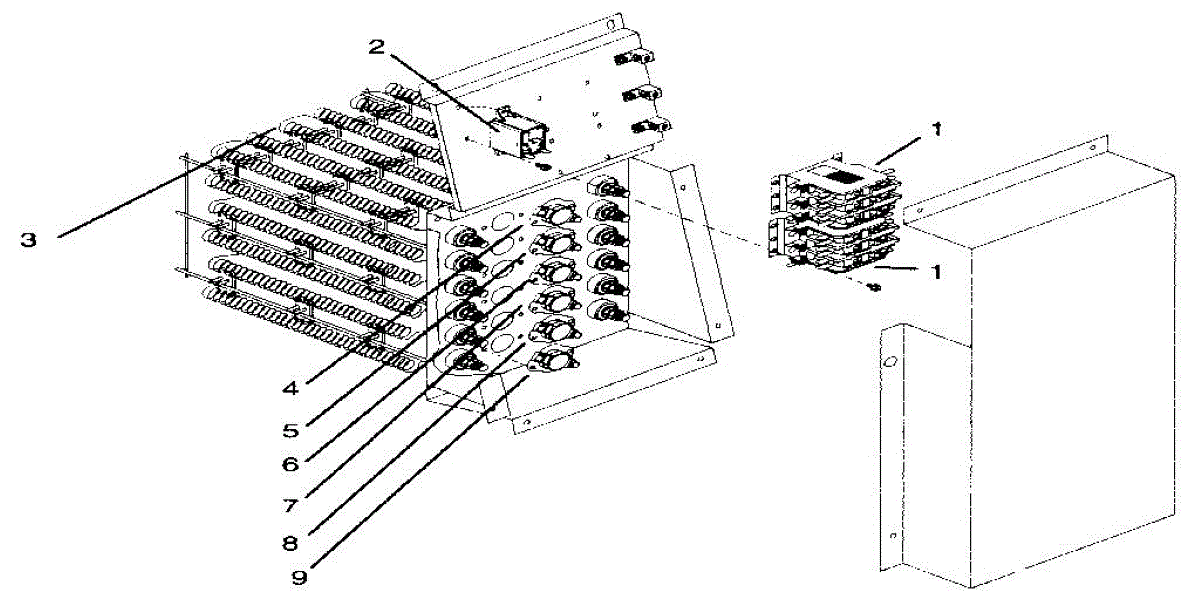 2
1
3
1
4
5
6
7
8
9