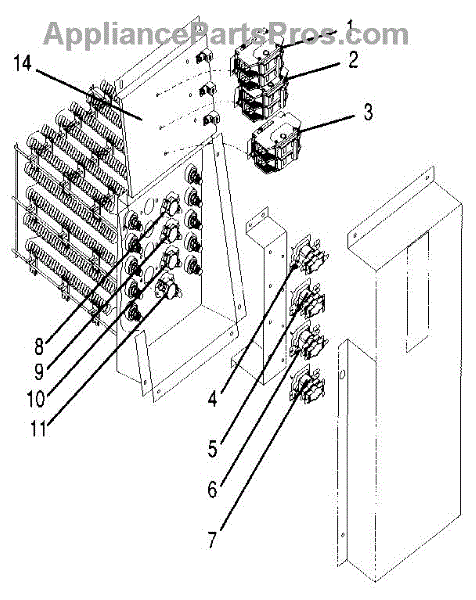 AppliancePartsPros.com

14
1
2
3
8
9
10
11
4
5
6
7