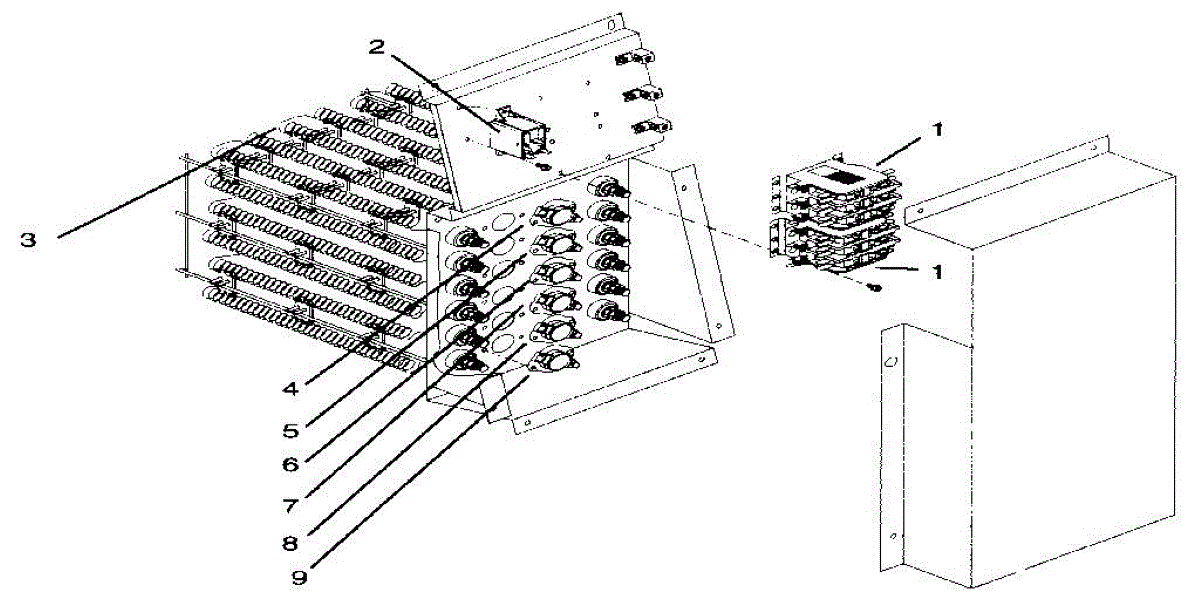 2
1
3
1
4
5
6
7
8
9