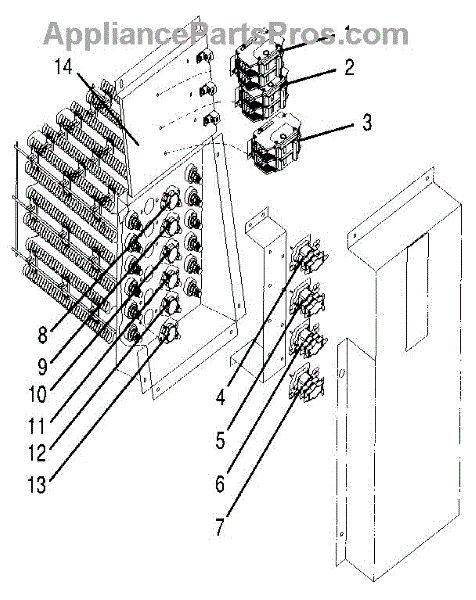 AppliancePartsPros.com

14
1
2
3
8
9
10
11
12
13
4
5
6
7