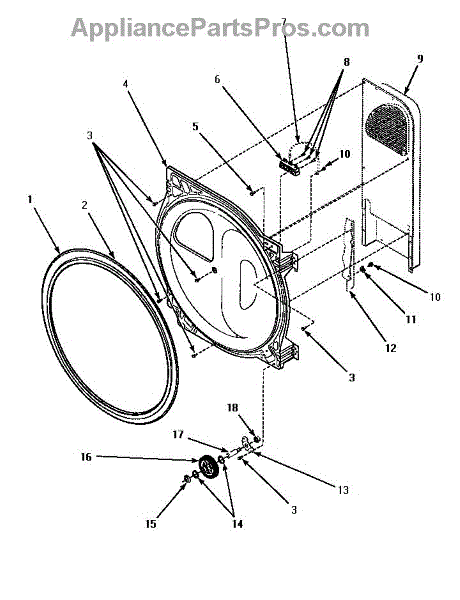 AppliancePartsPros.com

7
8
9
6
4
5
10
3
1
2
10
11
12
3
18
17
16
13
3
15
14