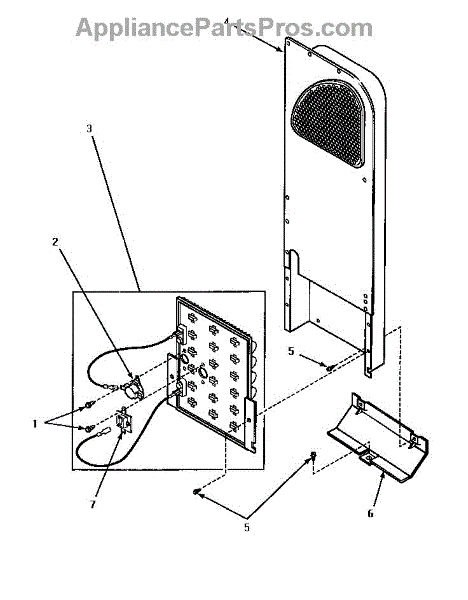 AppliancePartsPros.com

4

3

2

5

1

7

5

6