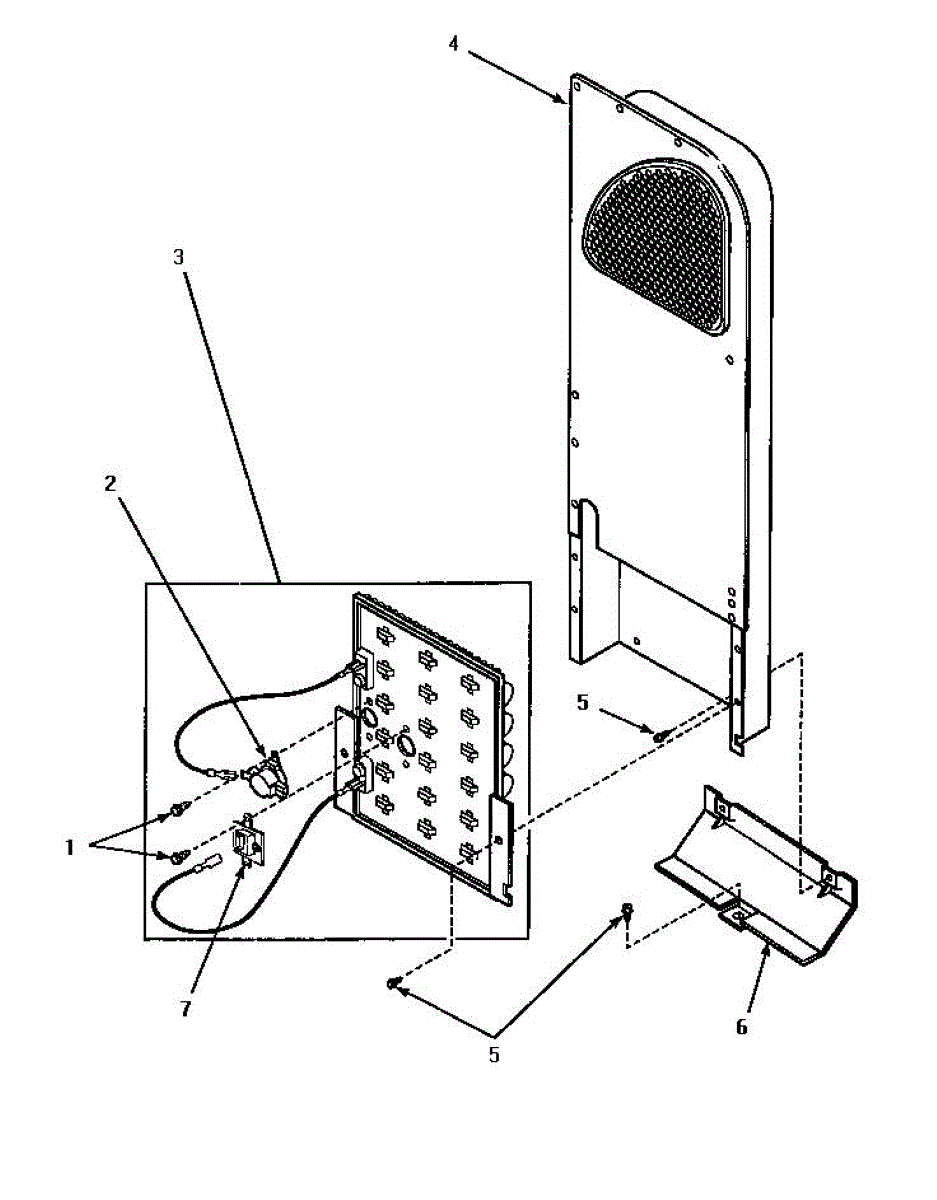 4
3
2
5
1
7
5
6