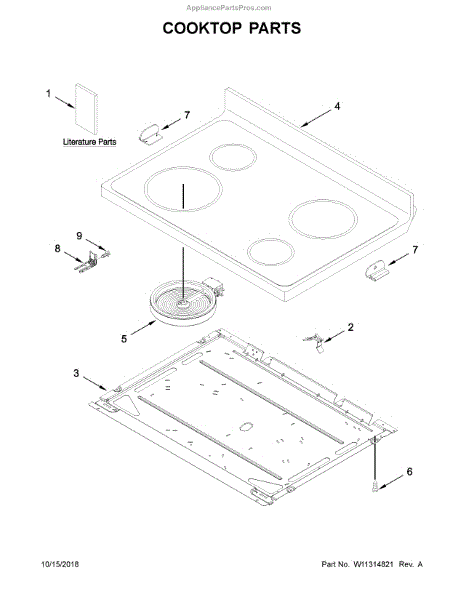 AppliancePartsPros.com

COOKTOP PARTS

1

Literature Parts

7

4

9

8

7

5

2

3

6

10/15/2018

Part No. W11314821 Rev. A