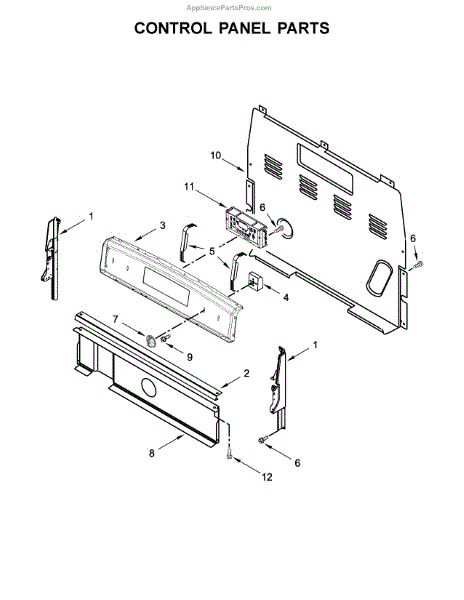 AppliancePartsPros.com

CONTROL PANEL PARTS

10
11
6
1
3
5
6
4
7
9
1
2
8
6
12