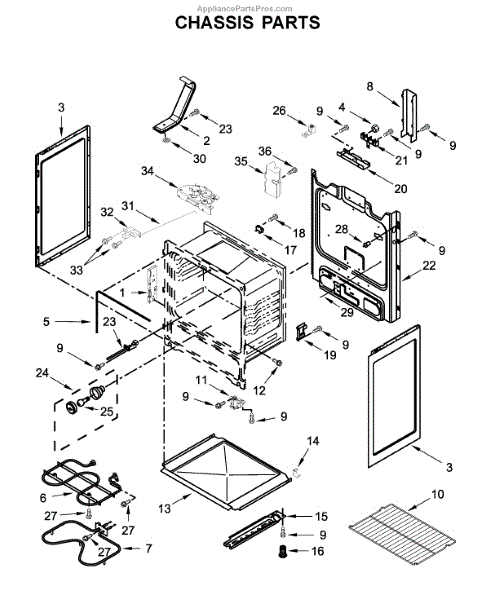 AppliancePartsPros.com
CHASSIS PARTS

3
23
2
30
26
9
4
8
9
9
21
36
35
20
34
32
31
18
17
28
9
33
22
1
29
5
23
9
19
9
24
11
12
25
9
9
14
3
6
13
10
27
27
15
9
27
7
16