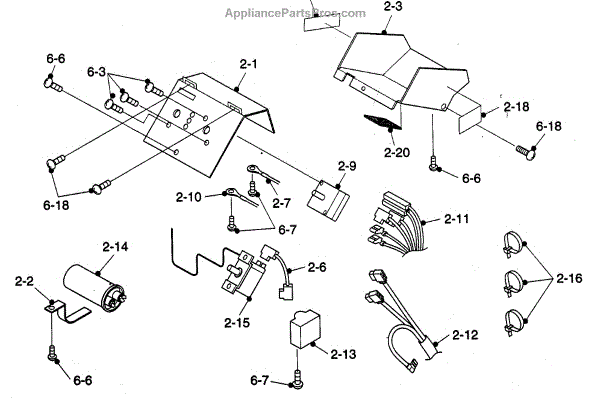 AppliancePartsPros.com

2-3
6-6
6-3
2-1
2-18
6-18
2-20
6-6
2-9
6-18
2-10
2-7
6-7
2-11
2-14
2-6
2-16
2-2
2-15
2-12
2-13
6-6
6-7