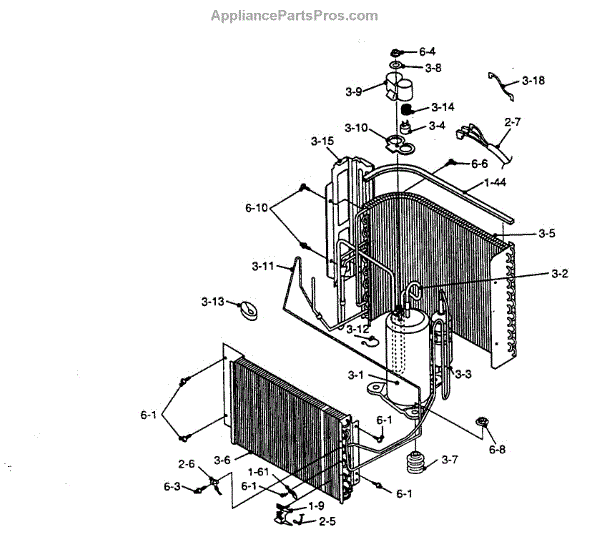 AppliancePartsPros.com

6-4
3-8
3-9
3-18
3-14
3-10
3-4
2-7
3-15
6-6
1-44
6-10
3-5
3-11
3-2
3-13
3-12
3-1
3-3
6-1
6-1
6-8
3-6
3-7
2-6
1-61
6-3
6-1
6-1
1-9
2-5