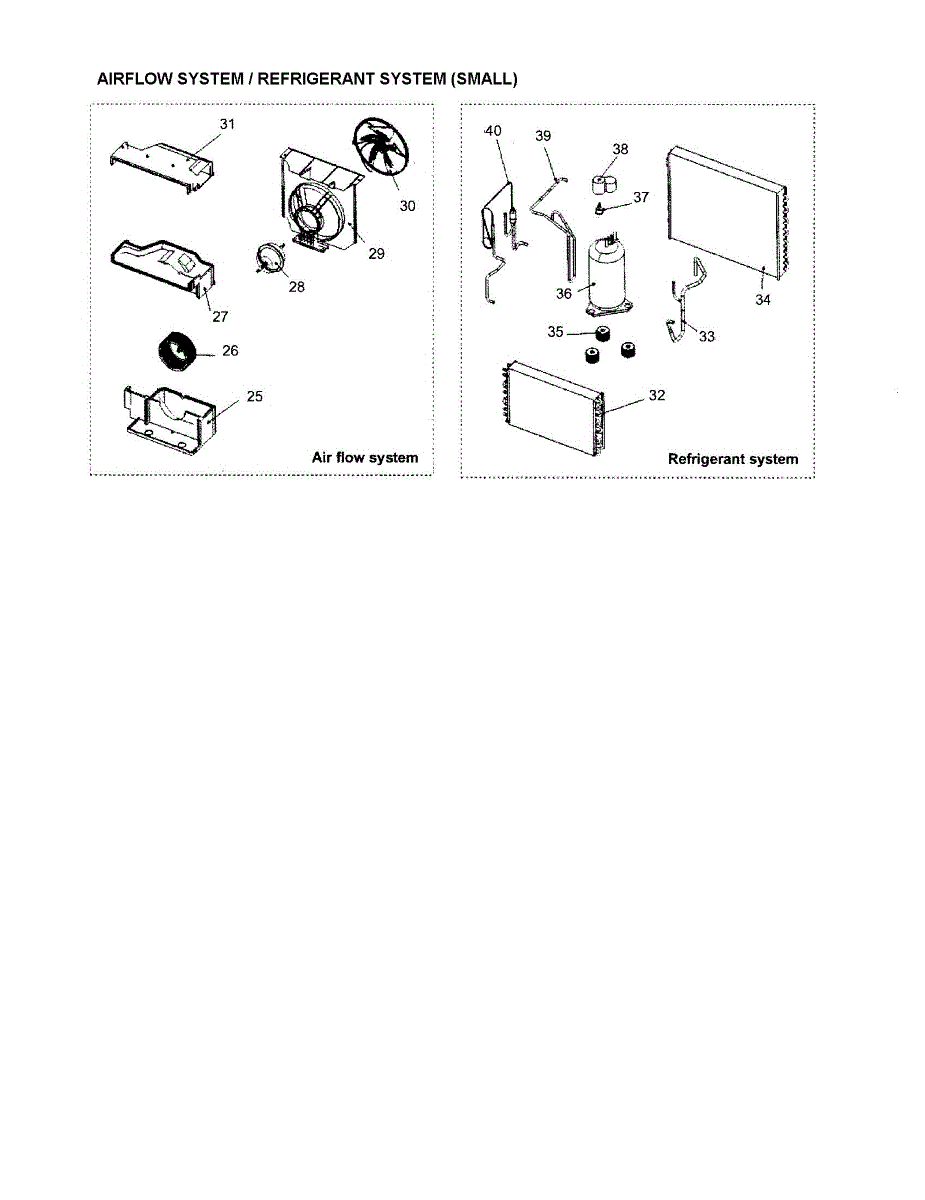 AIRFLOW SYSTEM / REFRIGERANT SYSTEM (SMALL)

31
30
29
28
27
26
25
Air flow system

40
39
38
37
36
35
34
33
32
Refrigerant system