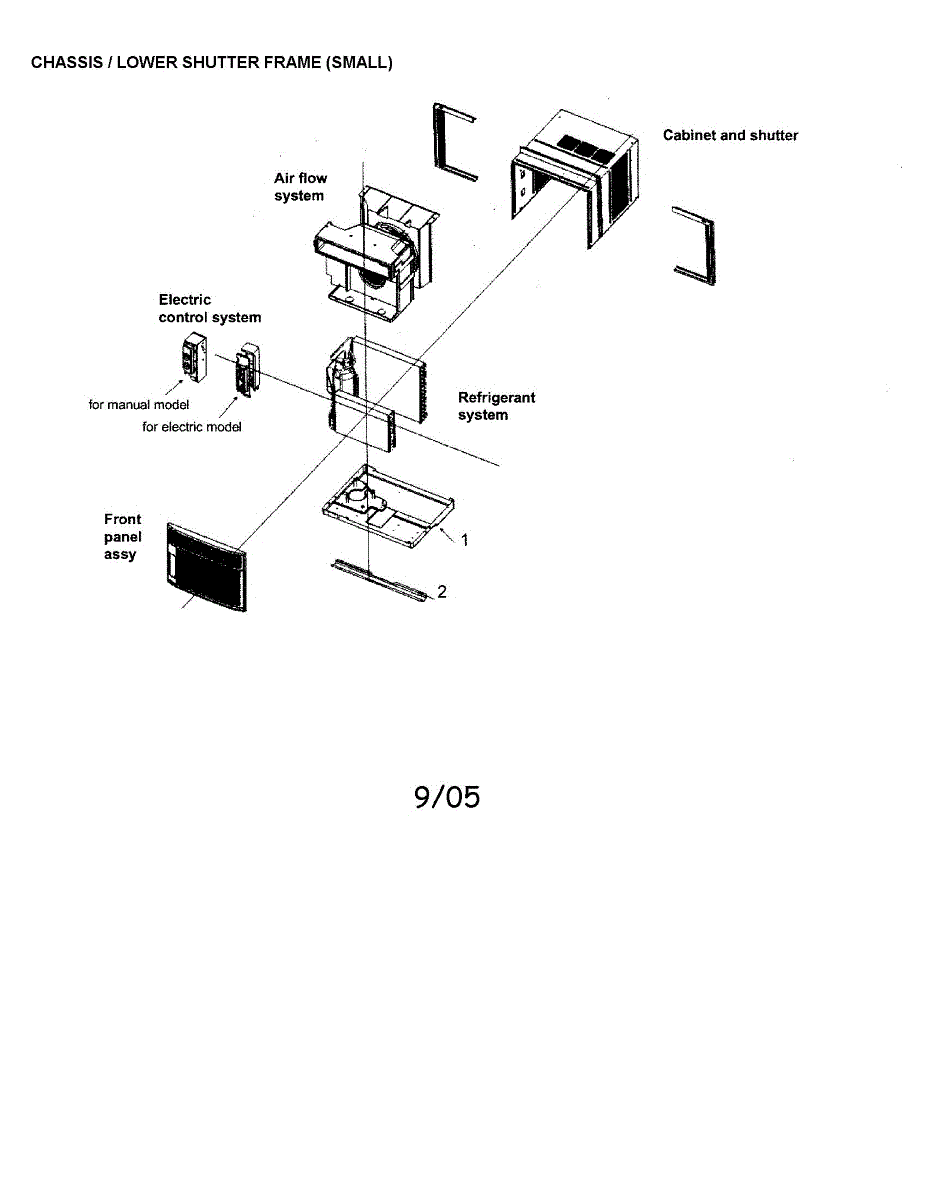 CHASSIS / LOWER SHUTTER FRAME (SMALL)

Cabinet and shutter

Air flow system

Electric control system

for manual model

for electric model

Refrigerant system

Front panel assy

1

2

9/05