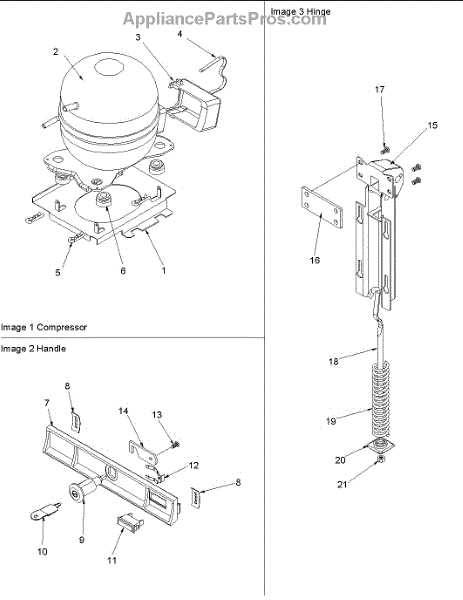 AppliancePartsPros.com

2
3
4
5
6
1

Image 1 Compressor

Image 2 Handle

8
7
14
13
12
8
9
10
11

Image 3 Hinge

17
15
16
18
19
20
21