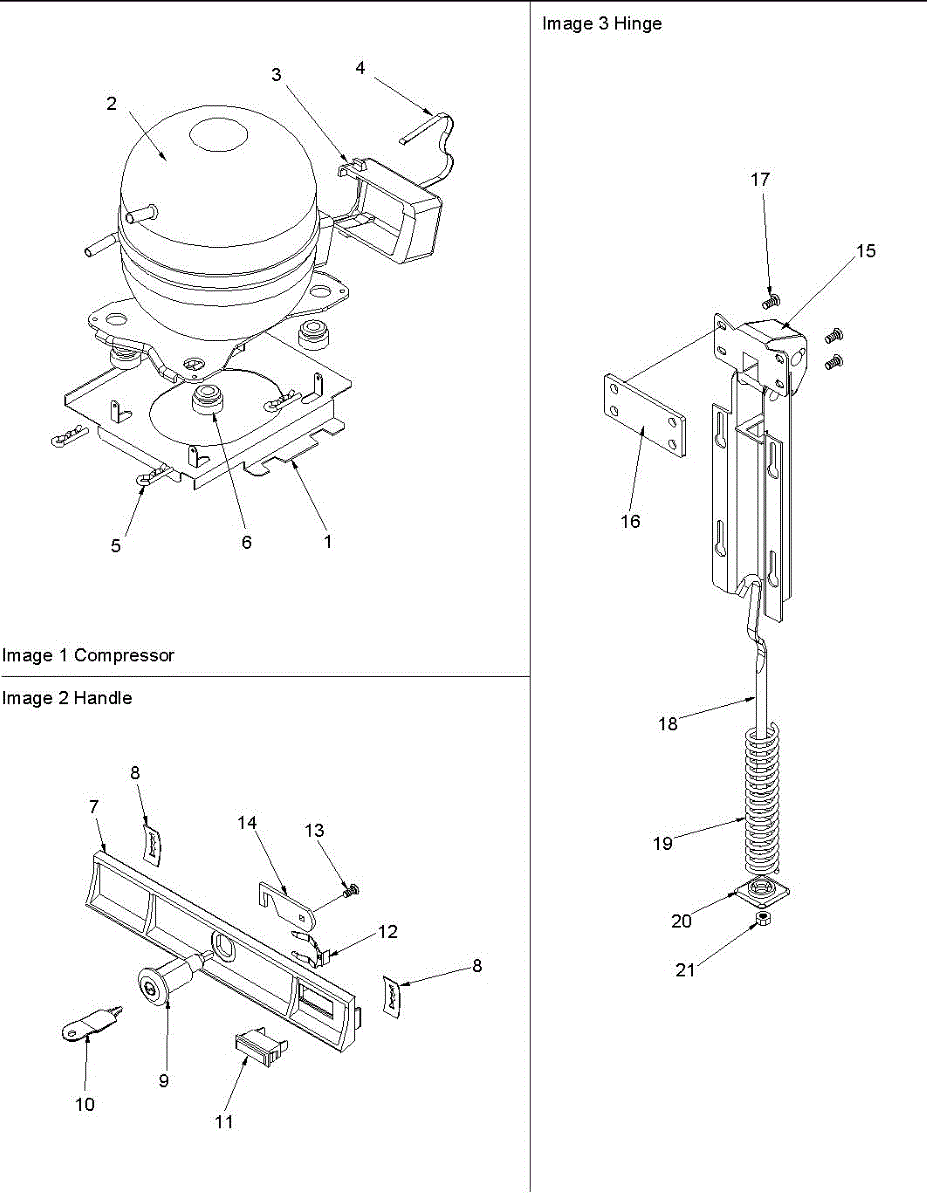 2
3
4
5
6
1

Image 1 Compressor

Image 2 Handle

8
7
14
13
12
8
9
10
11

Image 3 Hinge

17
15
16
18
19
20
21