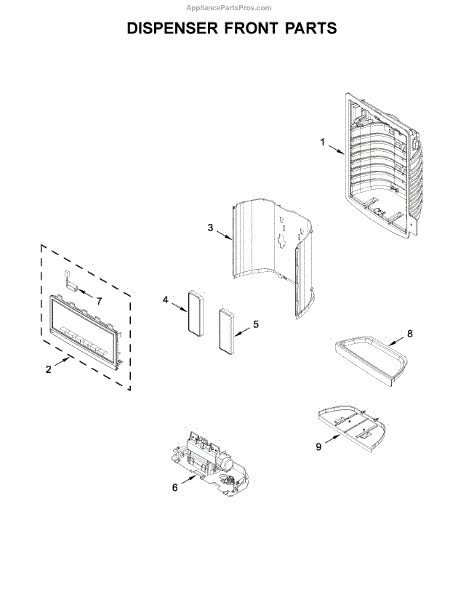 AppliancePartsPros.com

DISPENSER FRONT PARTS

1

3

7

4

5

8

2

9

6