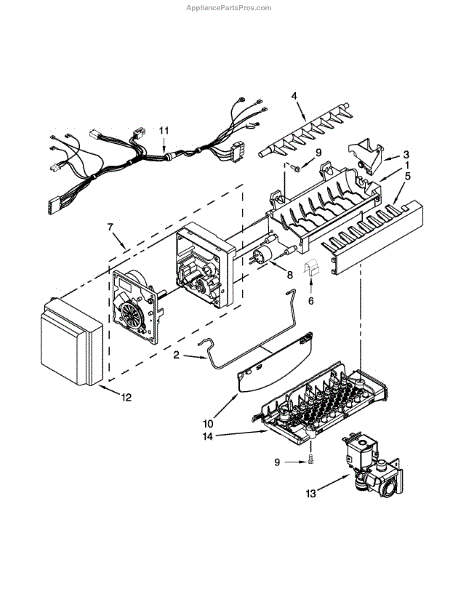 AppliancePartsPros.com

4
11
9
3
1
5
7
8
6
2
12
10
14
9
13