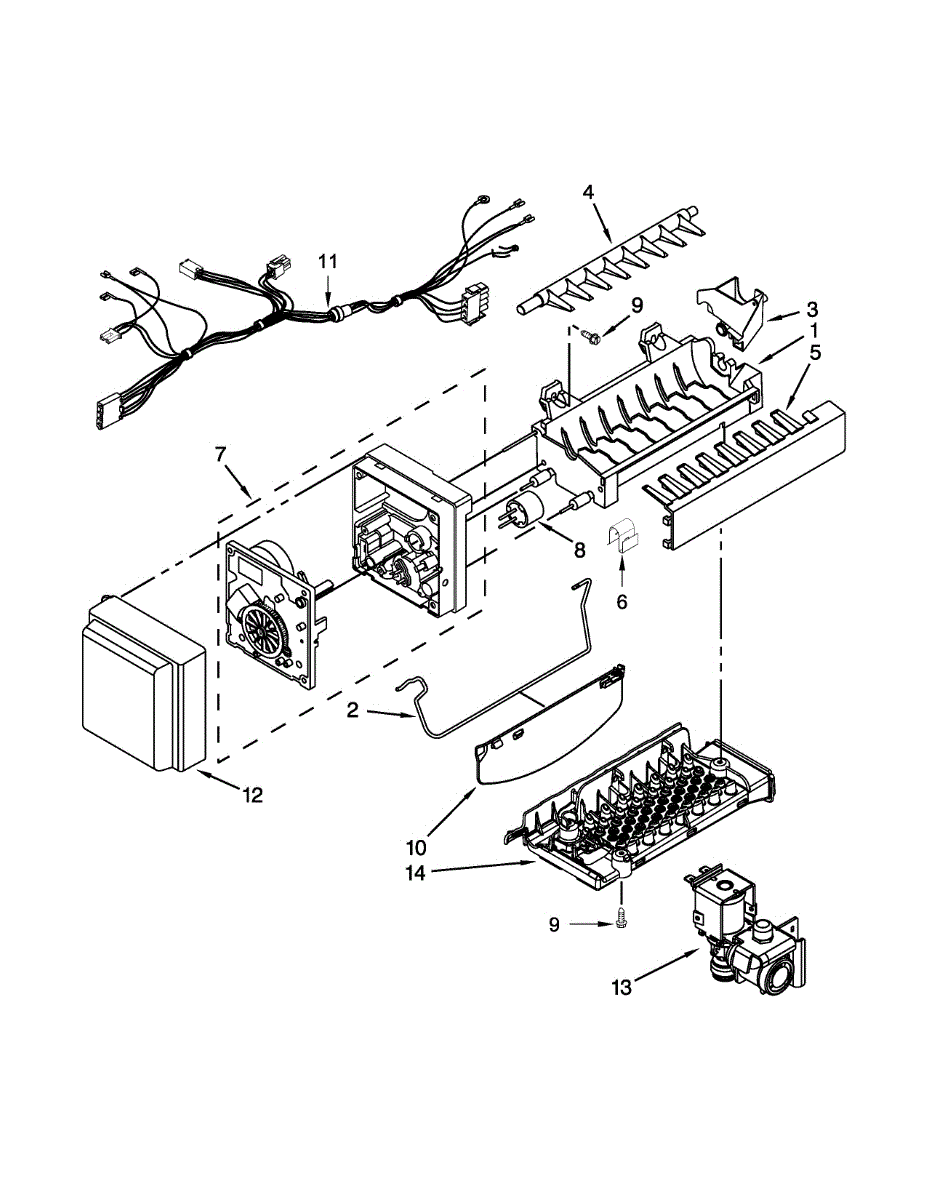 4
11
9
3
1
5
7
8
6
2
12
10
14
9
13