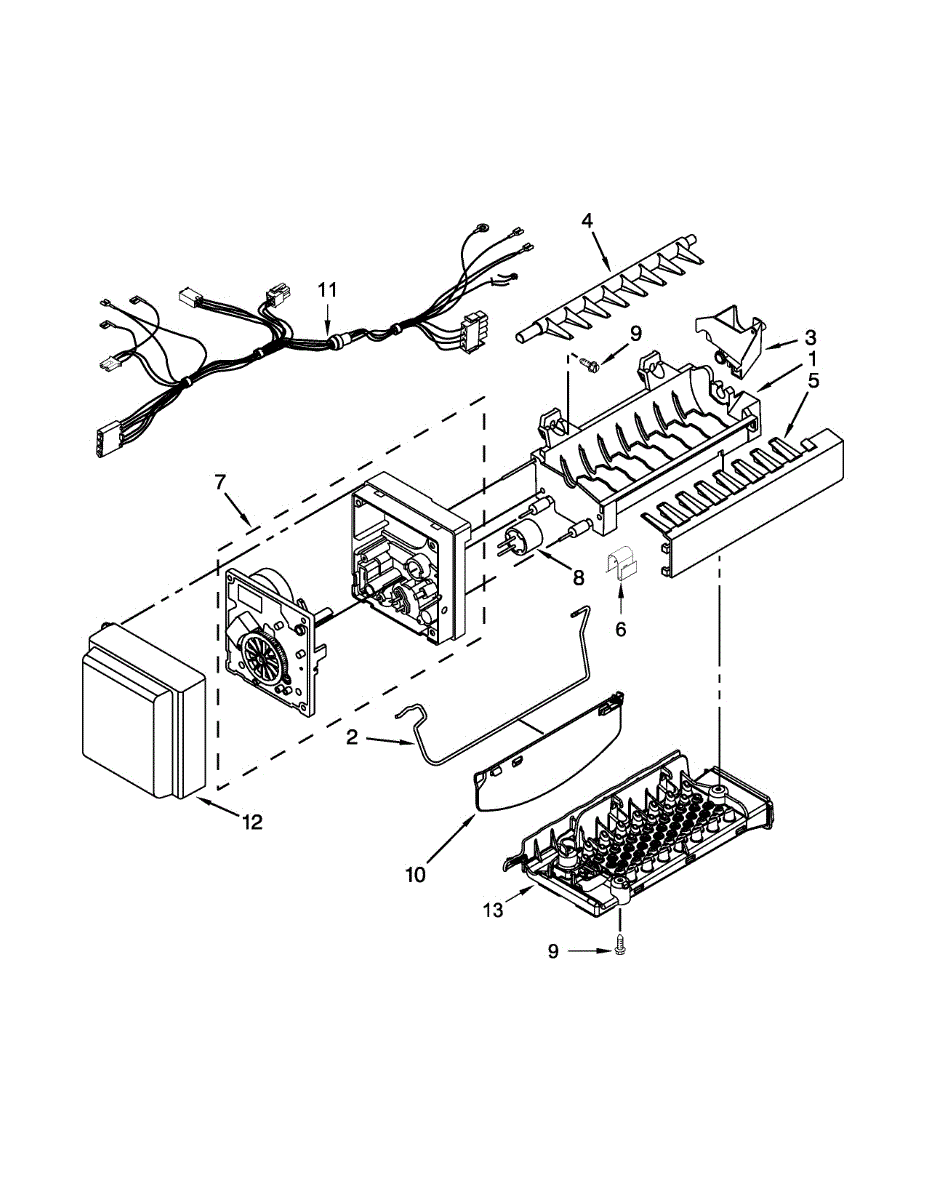 4
11
9
3
1
5
7
8
6
2
12
10
13
9