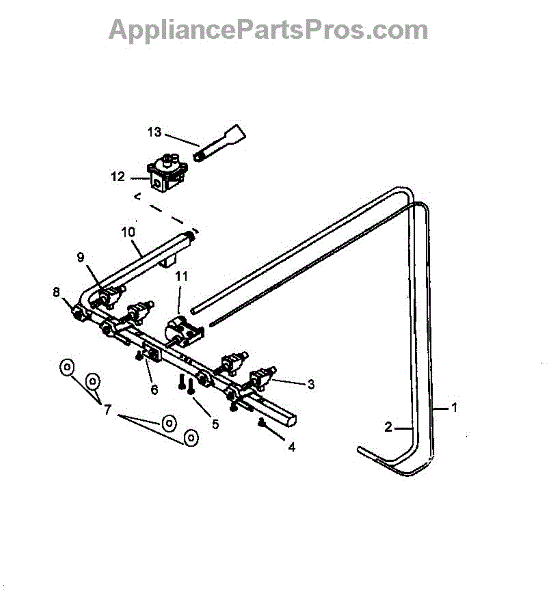 AppliancePartsPros.com

13
12
10
9
11
8
6
7
5
3
4
2
1