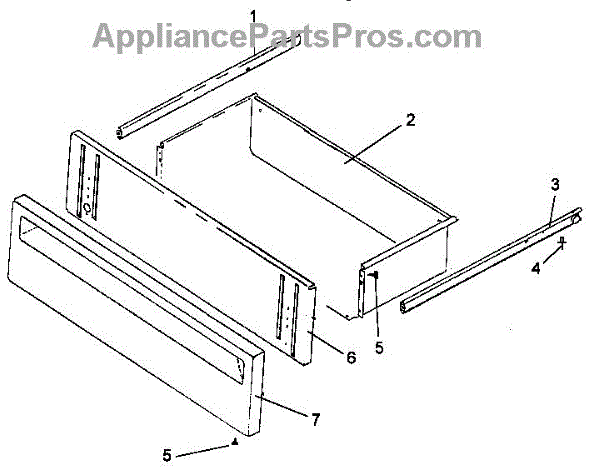 AppliancePartsPros.com
1
2
3
4
5
6
7
5