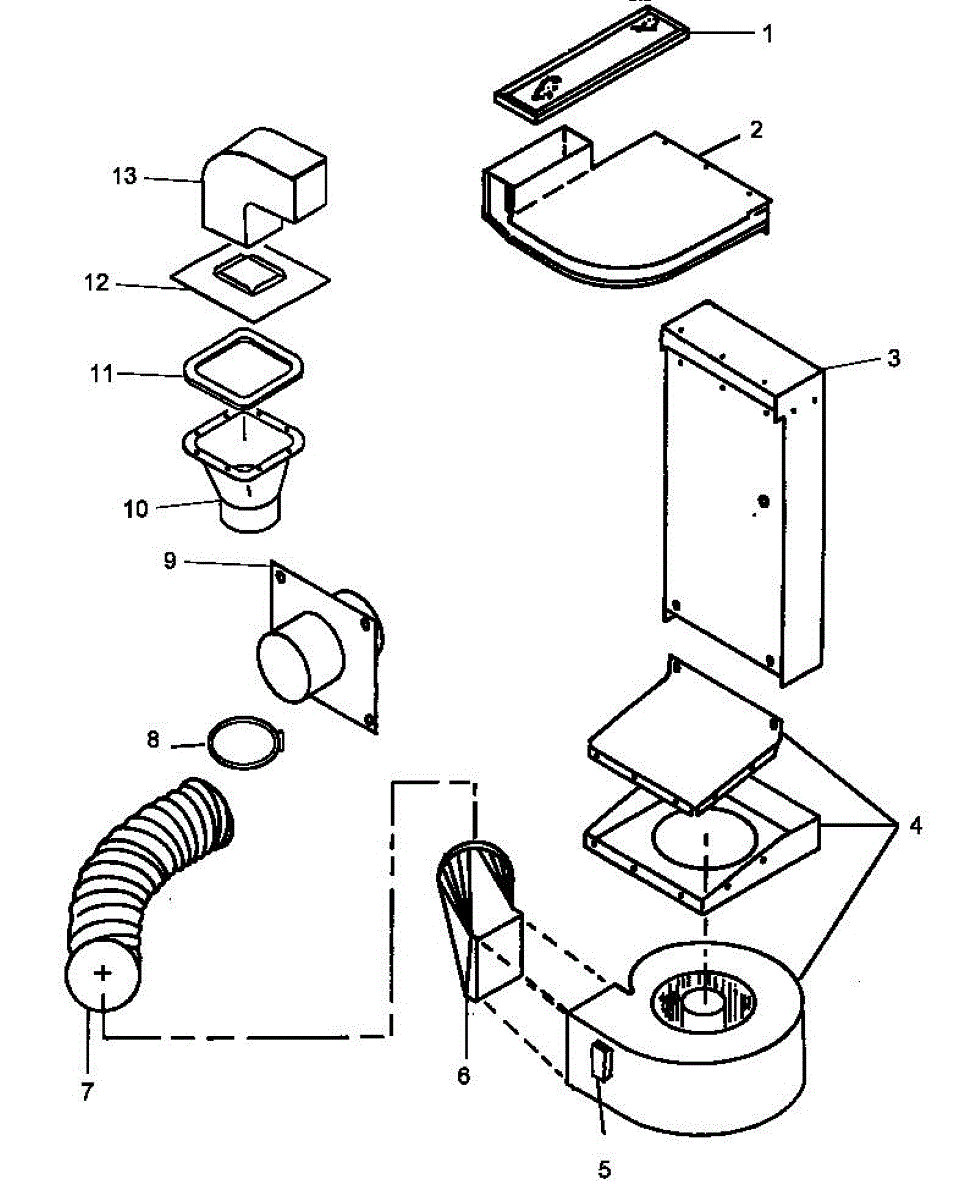 1
2
13
12
11
3
10
9
8
4
7
6
5