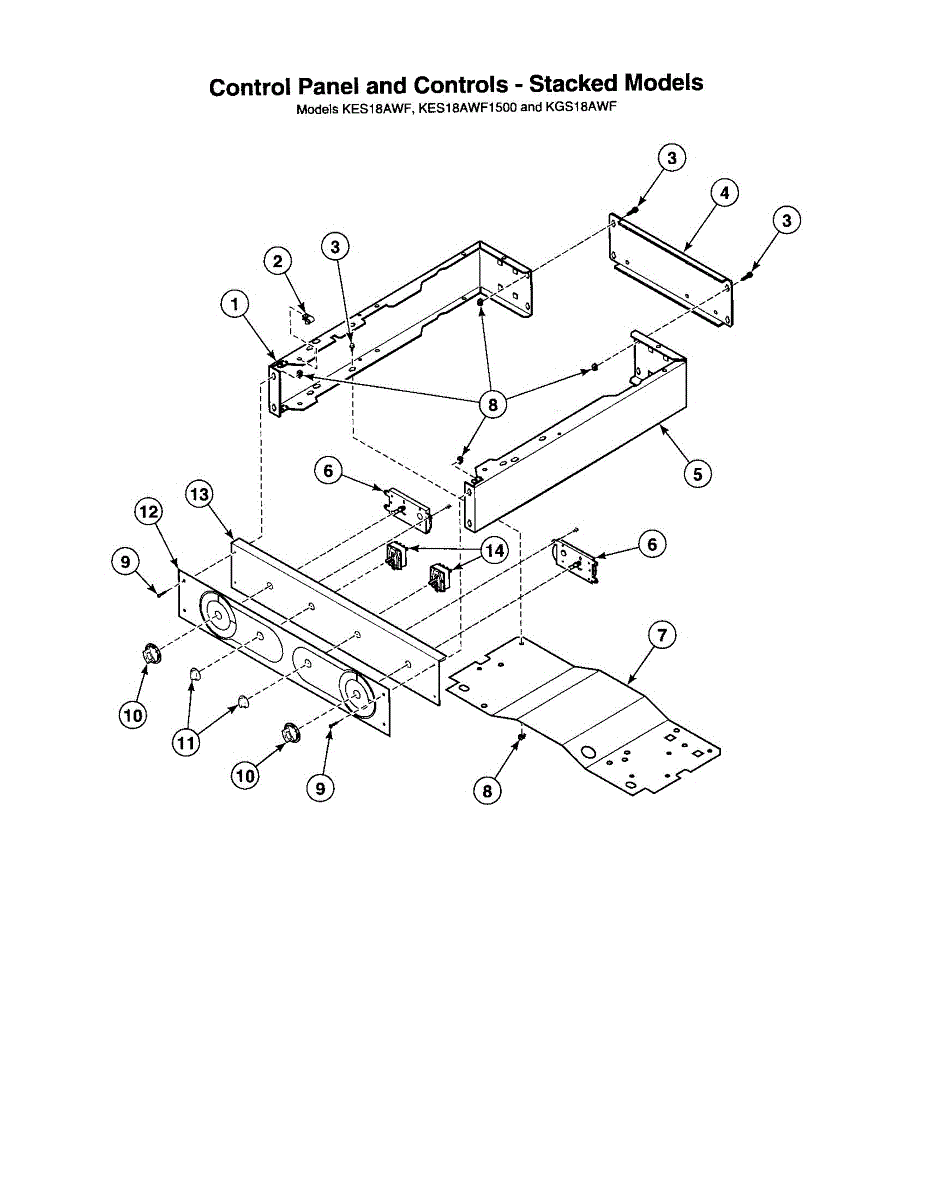 Control Panel and Controls - Stacked Models
Models KES18AWF, KES18AWF1500 and KGS18AWF

3
4
3
2
3
1
8
5
6
13
12
14
6
9
7
10
11
10
9
8