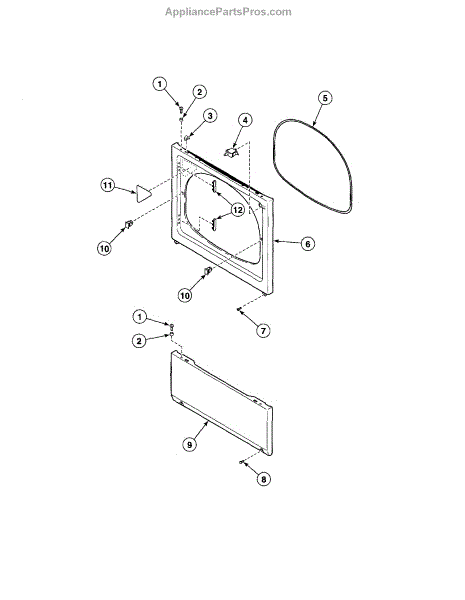 AppliancePartsPros.com

1
2
3
4
5
11
12
10
6
10
7
1
2
9
8