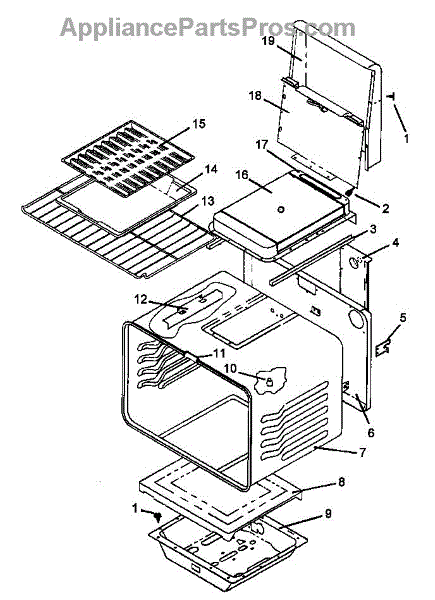 AppliancePartsPros.com

19
18
1
15
17
14
16
2
13
3
4
12
5
11
10
6
7
8
1
9