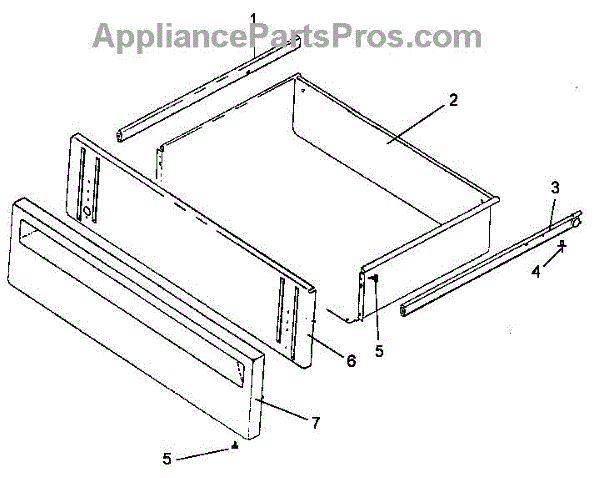 AppliancePartsPros.com

1
2
3
4
5
6
7
5