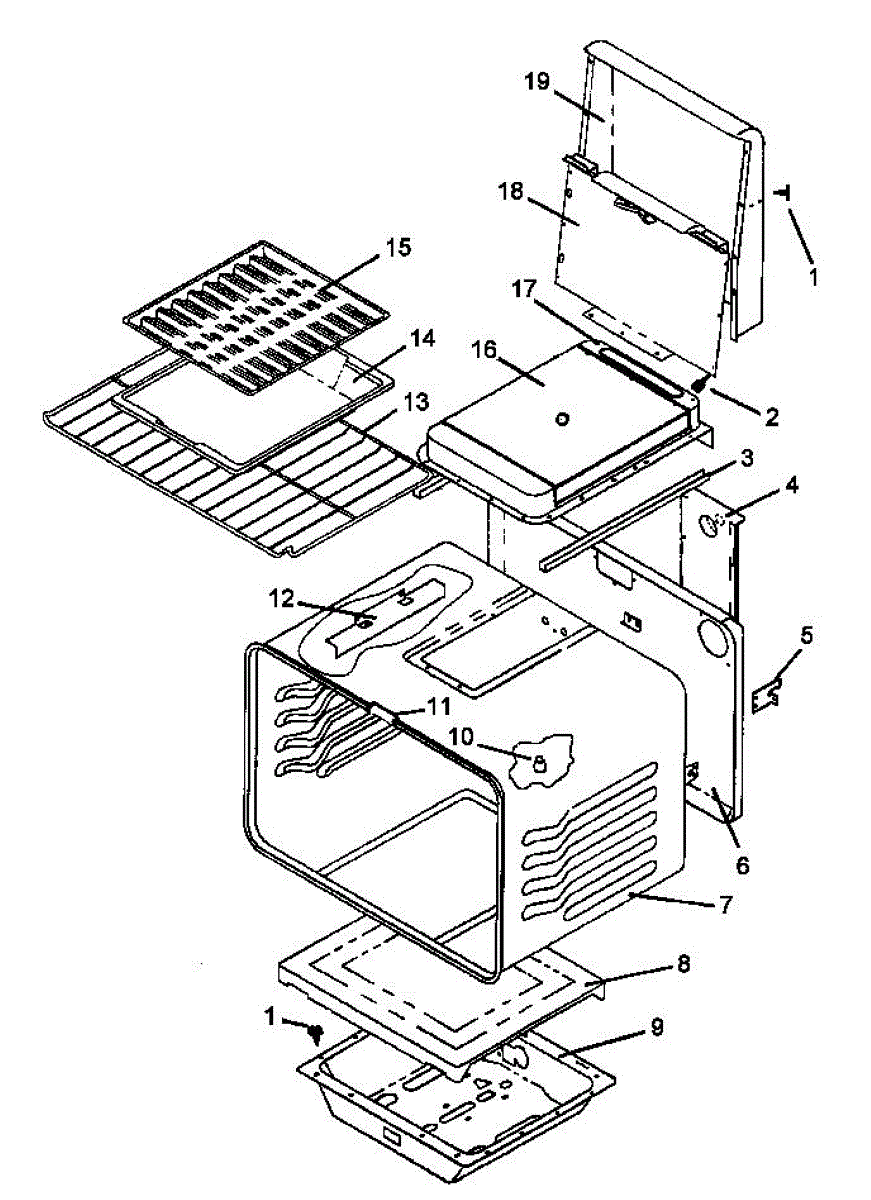 19
18
1
15
17
14
16
2
13
3
4
12
5
11
10
6
7
8
1
9