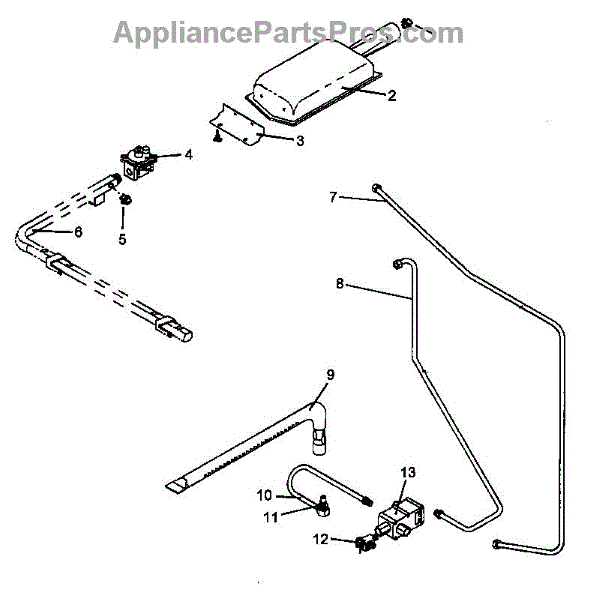 AppliancePartsPros.com

2
3
4
5
6
7
8
9
10
11
12
13