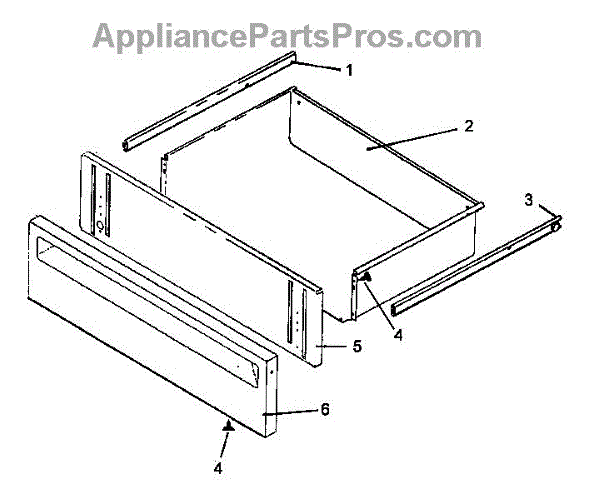 AppliancePartsPros.com

1

2

3

4

5

6

4