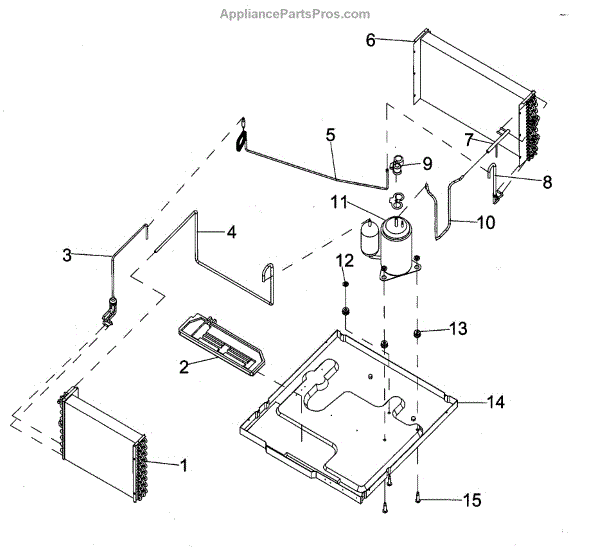 AppliancePartsPros.com

6
5
7
9
8
11
10
4
3
12
13
2
14
1
15