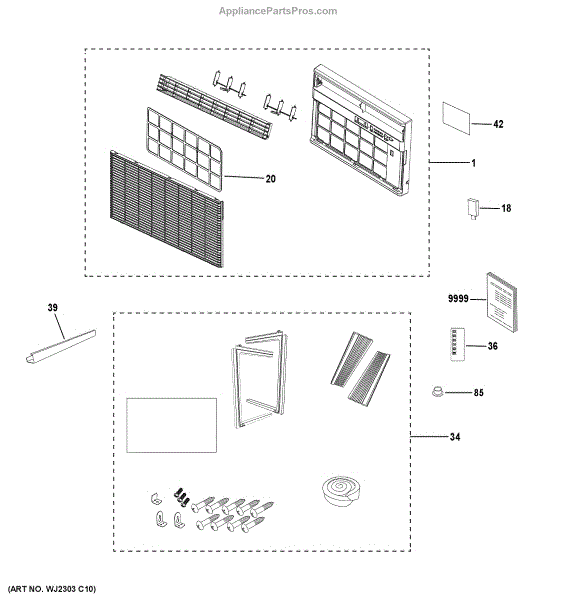 AppliancePartsPros.com

42

1

20

18

9999

39

36

85

34

(ART NO. WJ2303 C10)