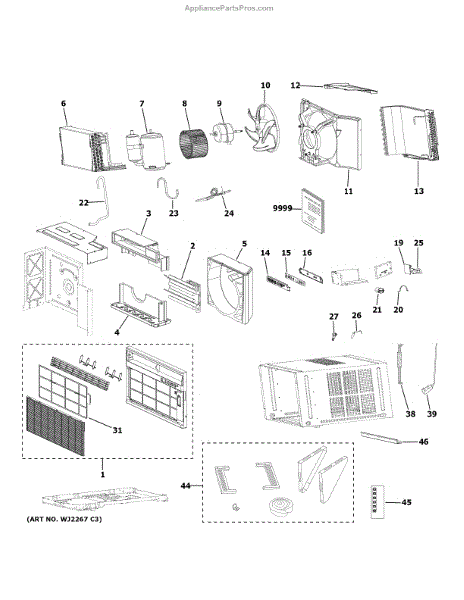 AppliancePartsPros.com

10
12
6
7
8
9
11
13
22
23
24
9999
3
2
5
14
15
16
19
25
21
20
4
27
26
31
38
39
46
1
44
45
(ART NO. WJ2267 C3)