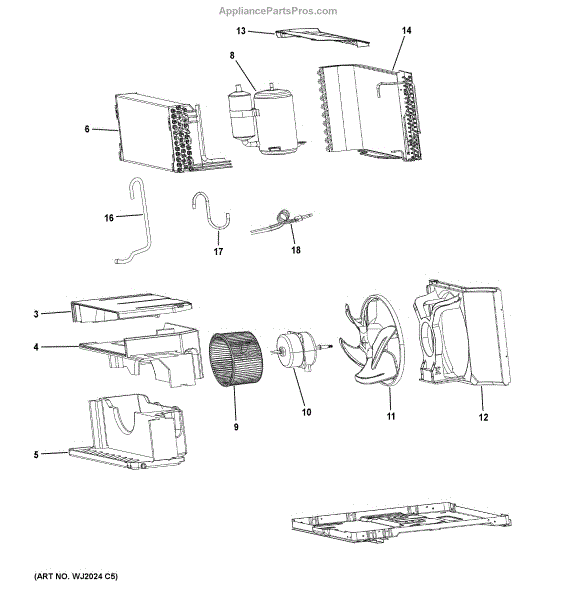 AppliancePartsPros.com

13
14
8
6
16
17
18
3
4
9
10
11
12
5

(ART NO. WJ2024 C5)