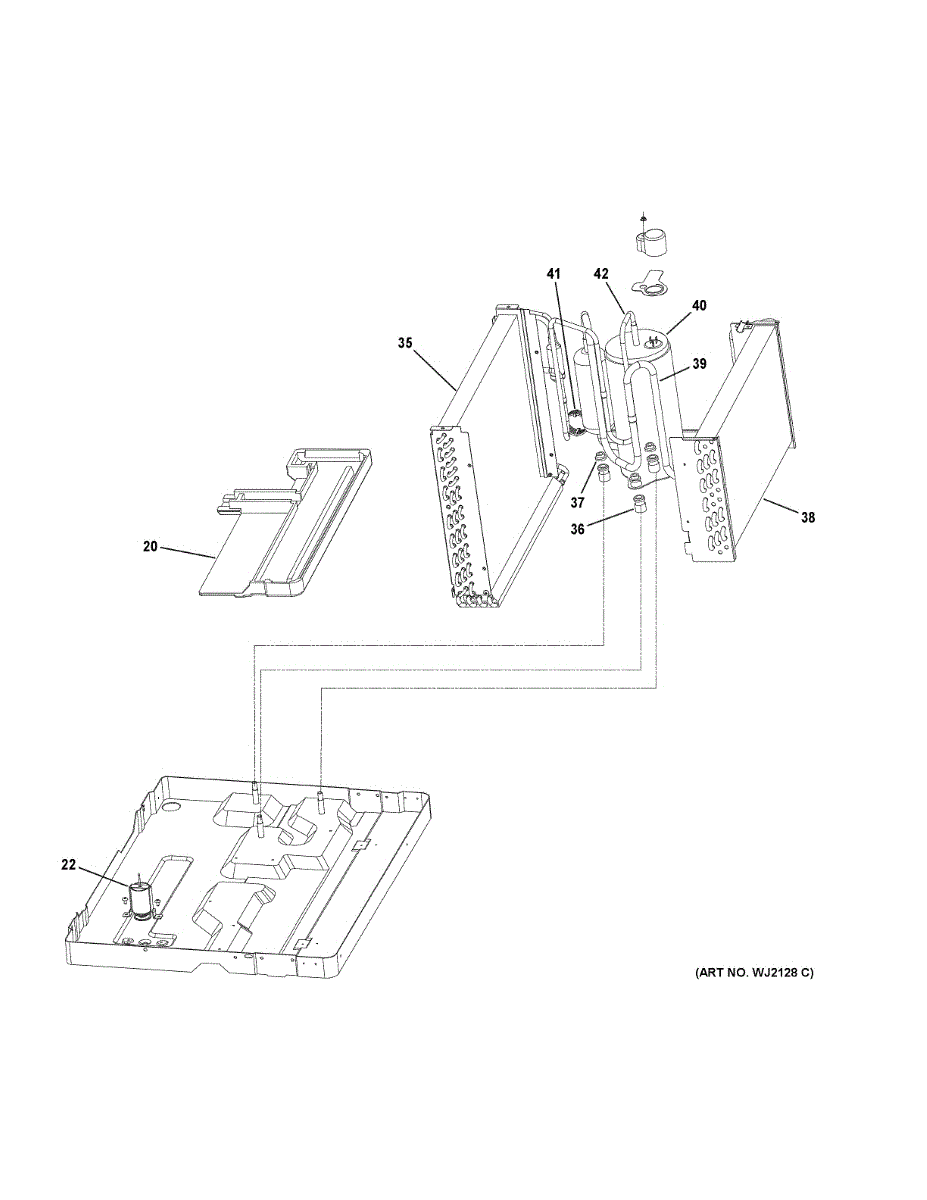 41
42
40
35
39
37
36
38
20
22
(ART NO. WJ2128 C)