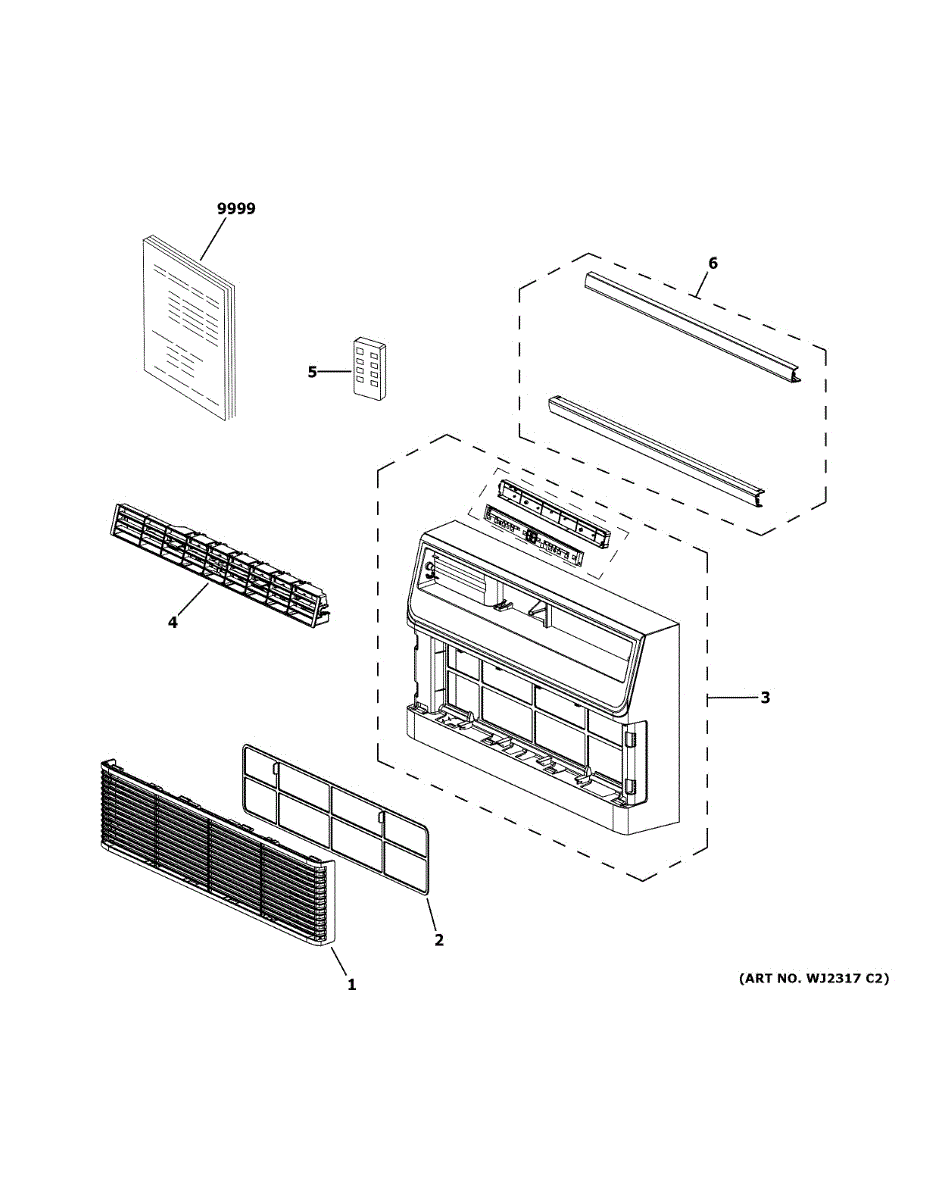 9999

6

5

4

3

2

1

(ART NO. WJ2317 C2)