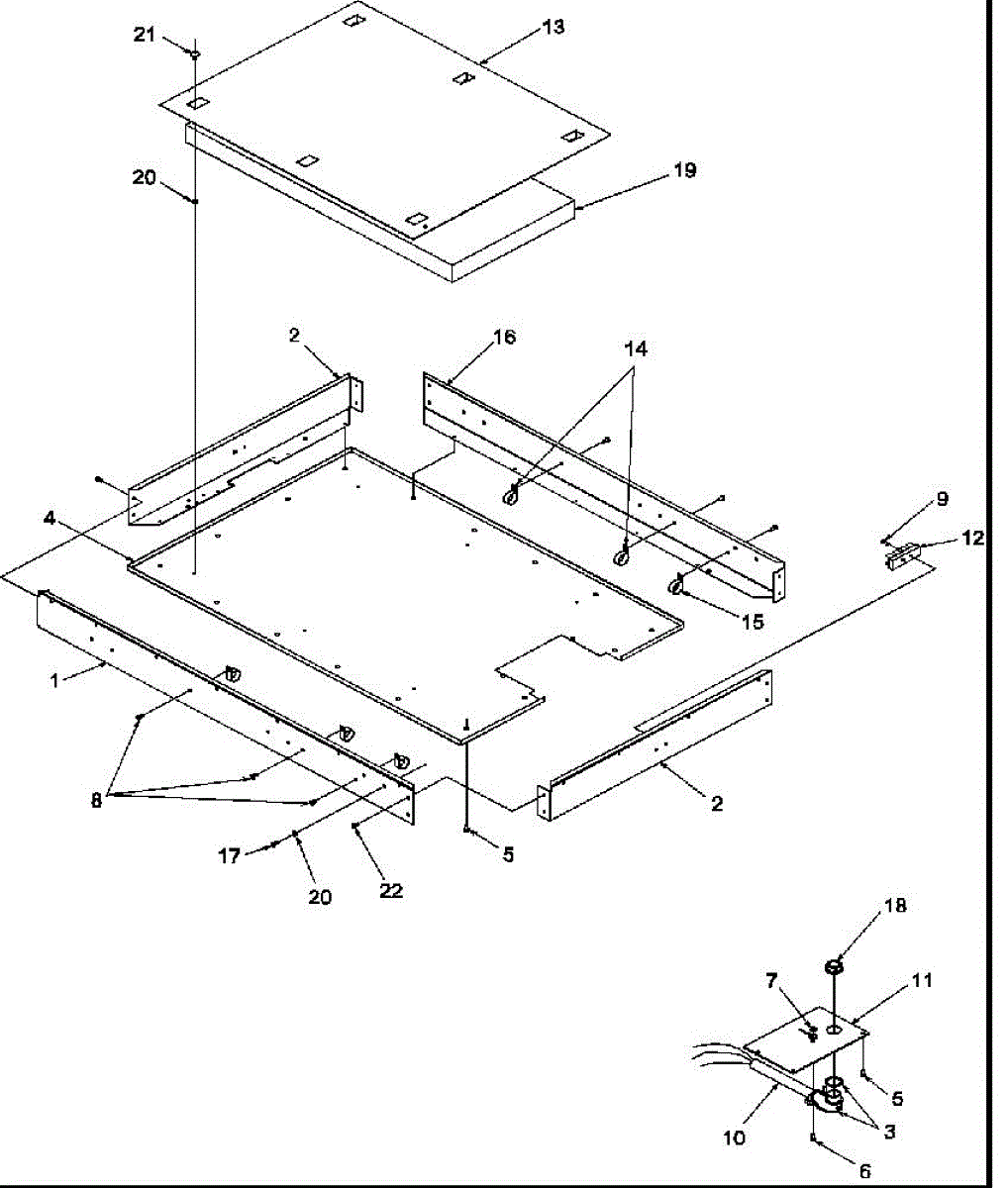 21
13
20
19
2
16
14
4
9
12
15
1
8
2
17
20
22
5
18
7
11
5
10
3
6