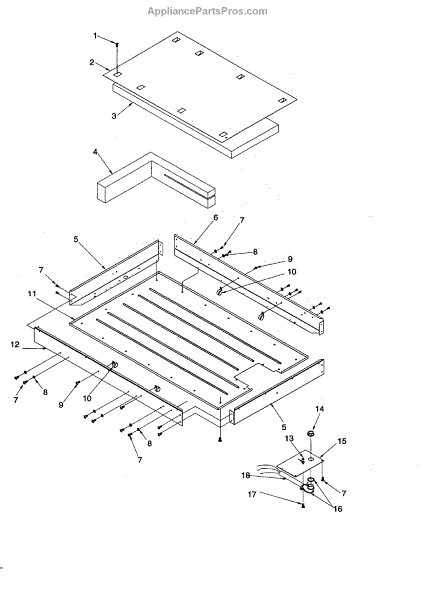 AppliancePartsPros.com

1
2
3
4
5
6
7
8
9
10
7
11
12
7
8
9
10
8
7
5
14
13
15
18
7
17
16