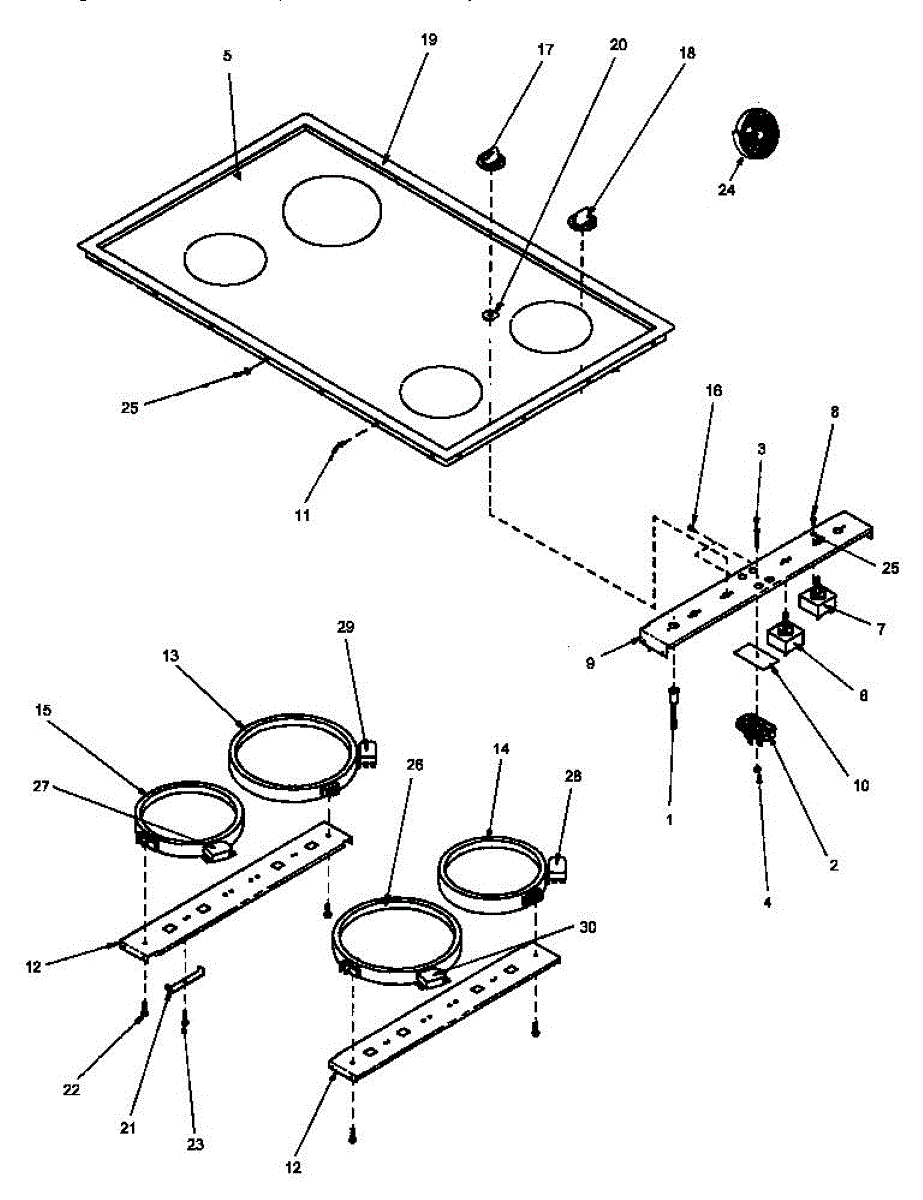 5
19
17
20
18
24
25
11
16
3
8
25
7
9
6
10
1
2
4
29
13
15
27
26
14
28
30
12
22
21
23
12