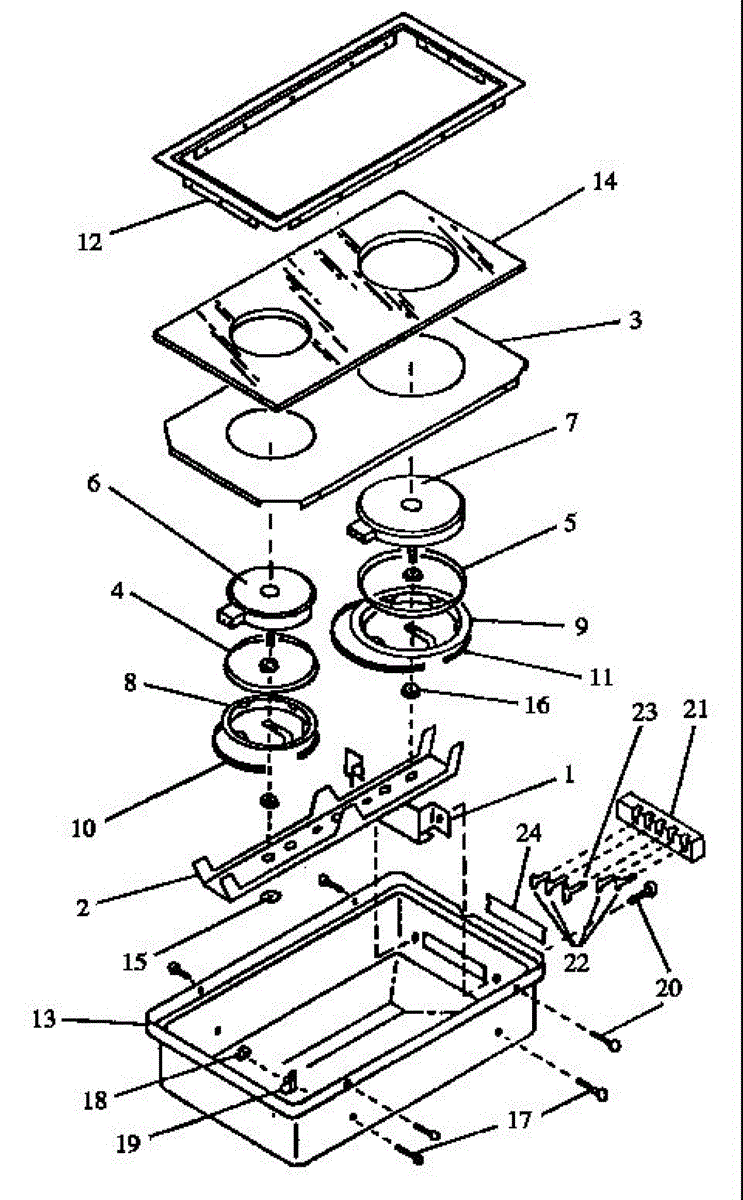 12
14
3
7
6
5
4
9
11
8
16
23
21
10
1
24
2
15
22
20
13
18
19
17