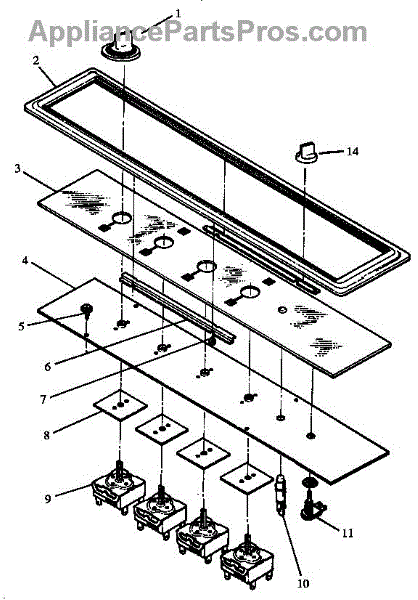 AppliancePartsPros.com

1
2
14
3
4
5
6
7
8
9
10
11