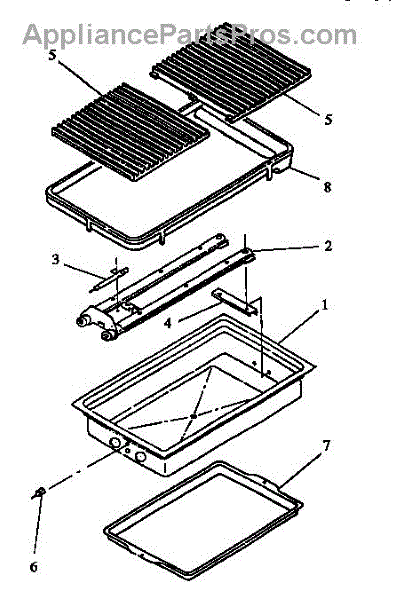 AppliancePartsPros.com

5
5
8
3
2
4
1
7
6