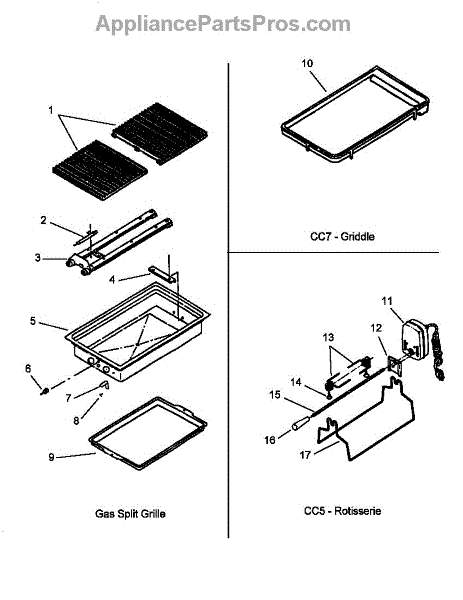 AppliancePartsPros.com

1

2

3

4

5

6

7

8

9

Gas Split Grille

10

CC7 - Griddle

11

12

13

14

15

16

17

CC5 - Rotisserie