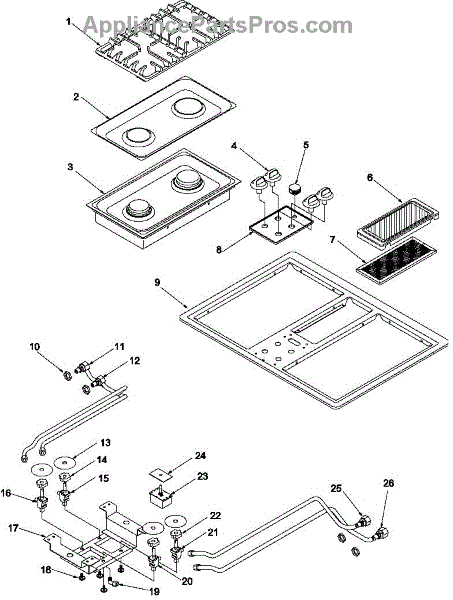 AppliancePartsPros.com

1
2
3
4
5
6
7
8
9
10
11
12
13
14
15
16
17
18
19
20
21
22
23
24
25
26