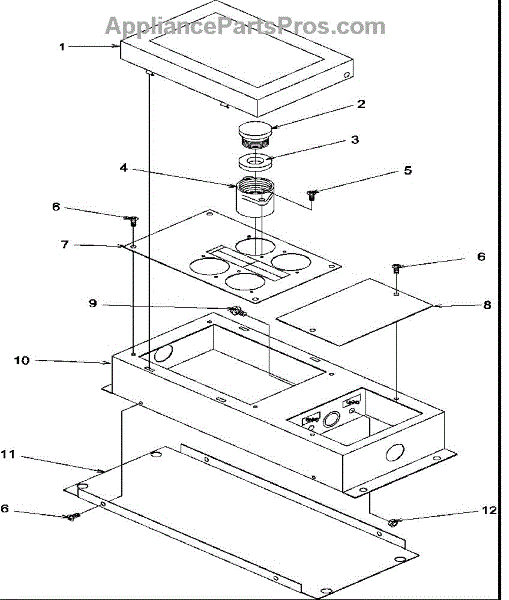 AppliancePartsPros.com

1
2
3
4
5
6
7
6
9
8
10
11
6
12