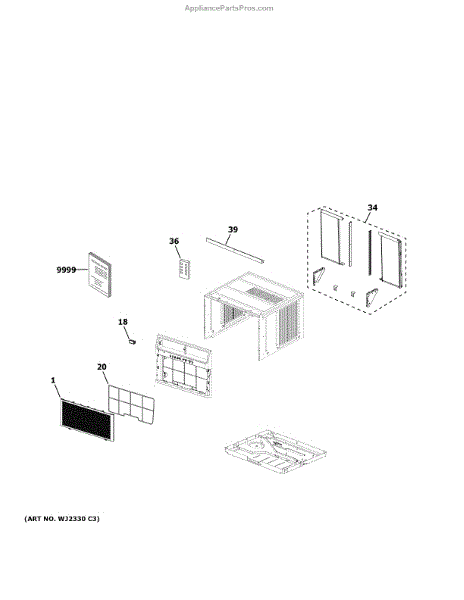 AppliancePartsPros.com

34

39

36

9999

18

20

1

(ART NO. WJ2330 C3)