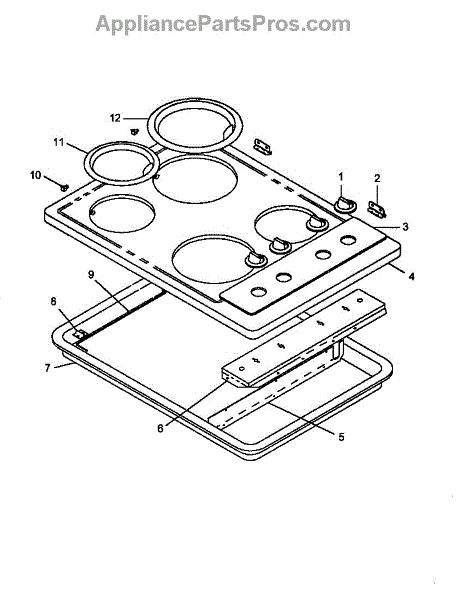 AppliancePartsPros.com

12
11
10
1
2
3
4
9
8
7
6
5