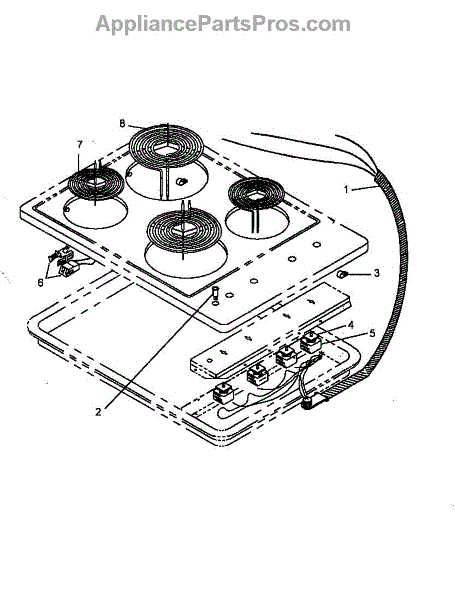 AppliancePartsPros.com

8
7
1
6
3
4
5
2