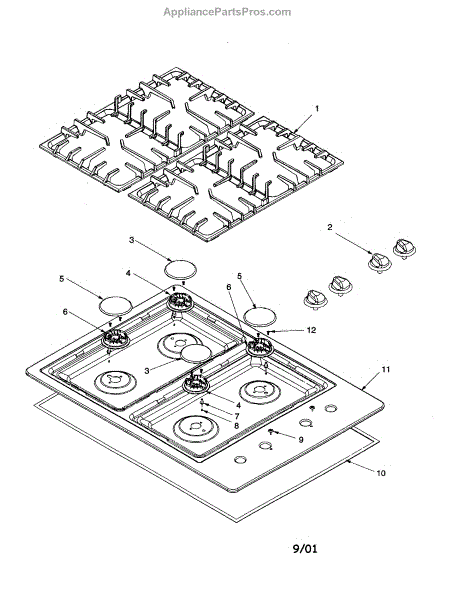 AppliancePartsPros.com

1

2

3

4

5

5

6

6

12

3

11

4

7

8

9

10

9/01